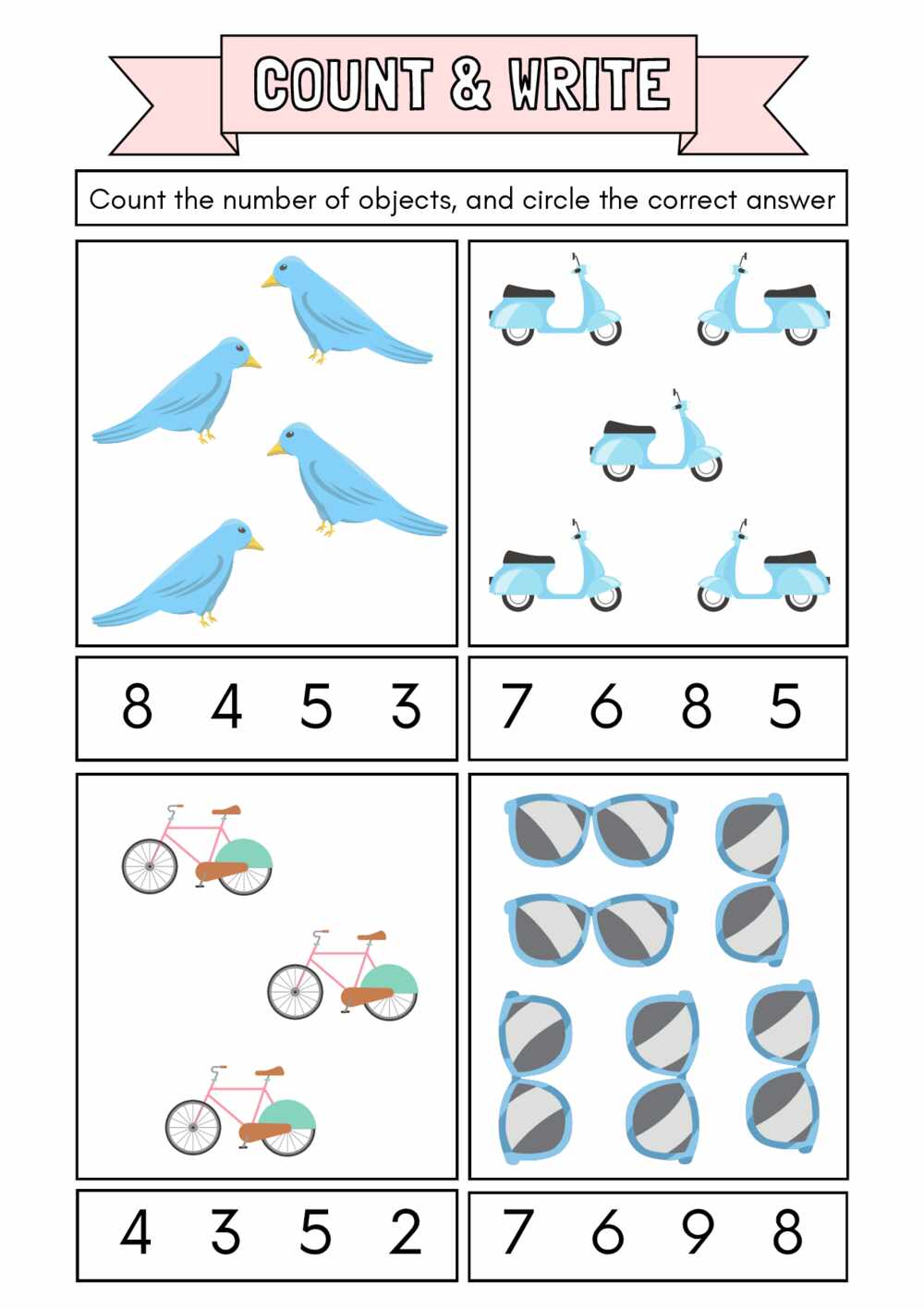 COUNT & WRITE

Count the number of objects, and circle the correct answer

8 4 5 3

7 6 8 5

4 3 5 2

7 6 9 8